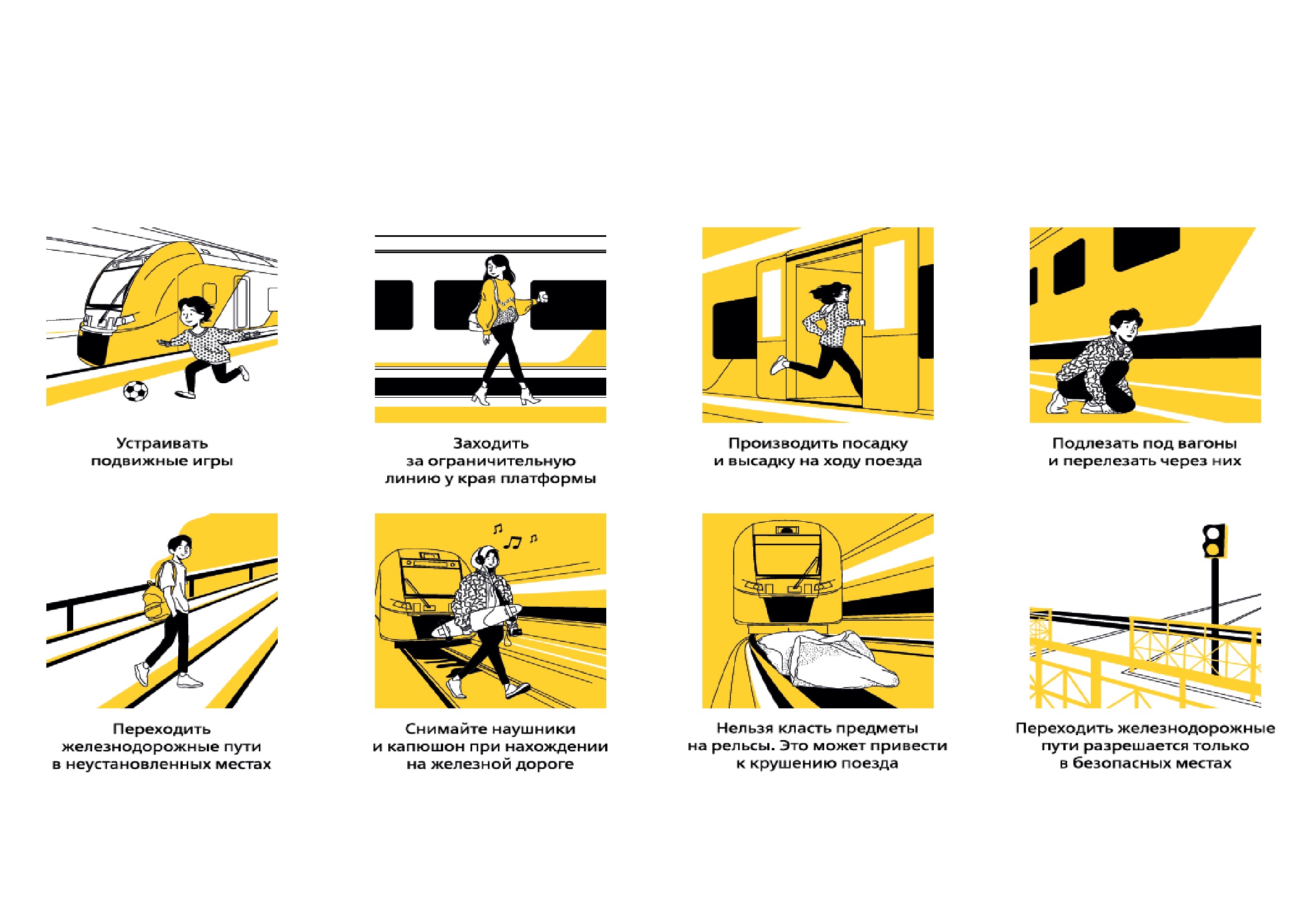 Устраивать подвижные игры

Заходить за ограничительную линию у края платформы

Производить посадку и высадку на ходу поезда

Подлезать под вагоны и перелезать через них

Переходить железнодорожные пути в неустановленных местах

Снимайте наушники и капюшон при нахождении на железной дороге

Нельзя класть предметы на рельсы. Это может привести к крушению поезда

Переходить железнодорожные пути разрешается только в безопасных местах